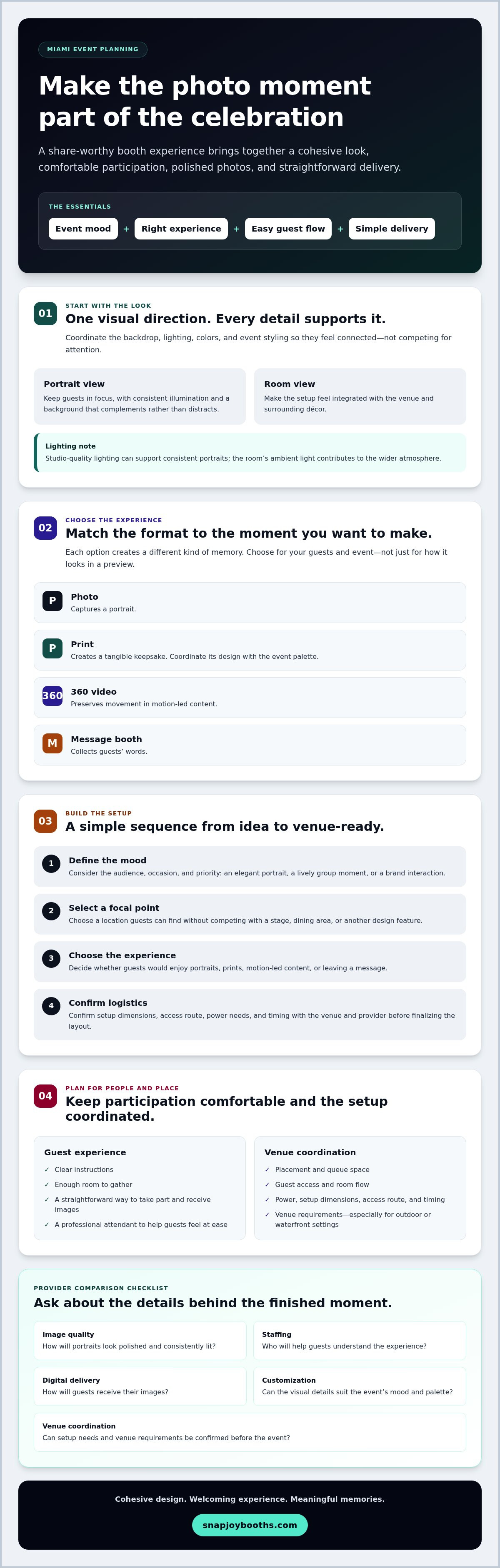 MIAMI EVENT PLANNING

Make the photo moment part of the celebration

A share-worthy booth experience brings together a cohesive look, comfortable participation, polished photos, and straightforward delivery.

THE ESSENTIALS

Event mood + Right experience + Easy guest flow + Simple delivery

01

START WITH THE LOOK

One visual direction. Every detail supports it.

Coordinate the backdrop, lighting, colors, and event styling so they feel connected—not competing for attention.

Portrait view

Keep guests in focus, with consistent illumination and a background that complements rather than distracts.

Room view

Make the setup feel integrated with the venue and surrounding décor.

Lighting note

Studio-quality lighting can support consistent portraits; the room's ambient light contributes to the wider atmosphere.

02

CHOOSE THE EXPERIENCE

Match the format to the moment you want to make.

Each option creates a different kind of memory. Choose for your guests and event—not just for how it looks in a preview.

P
Photo
Captures a portrait.

P
Print
Creates a tangible keepsake. Coordinate its design with the event palette.

360
360 video
Preserves movement in motion-led content.

M
Message booth
Collects guests' words.

03

BUILD THE SETUP

A simple sequence from idea to venue-ready.

1
Define the mood
Consider the audience, occasion, and priority: an elegant portrait, a lively group moment, or a brand interaction.

2
Select a focal point
Choose a location guests can find without competing with a stage, dining area, or another design feature.

3
Choose the experience
Decide whether guests would enjoy portraits, prints, motion-led content, or leaving a message.

4
Confirm logistics
Confirm setup dimensions, access route, power needs, and timing with the venue and provider before finalizing the layout.

04

PLAN FOR PEOPLE AND PLACE

Keep participation comfortable and the setup coordinated.

Guest experience
✓ Clear instructions
✓ Enough room to gather
✓ A straightforward way to take part and receive images
✓ A professional attendant to help guests feel at ease

Venue coordination
✓ Placement and queue space
✓ Guest access and room flow
✓ Power, setup dimensions, access route, and timing
✓ Venue requirements—especially for outdoor or waterfront settings

PROVIDER COMPARISON CHECKLIST

Ask about the details behind the finished moment.

Image quality
How will portraits look polished and consistently lit?

Staffing
Who will help guests understand the experience?

Digital delivery
How will guests receive their images?

Customization
Can the visual details suit the event's mood and palette?

Venue coordination
Can setup needs and venue requirements be confirmed before the event?

Cohesive design. Welcoming experience. Meaningful memories.

snapjoybooths.com